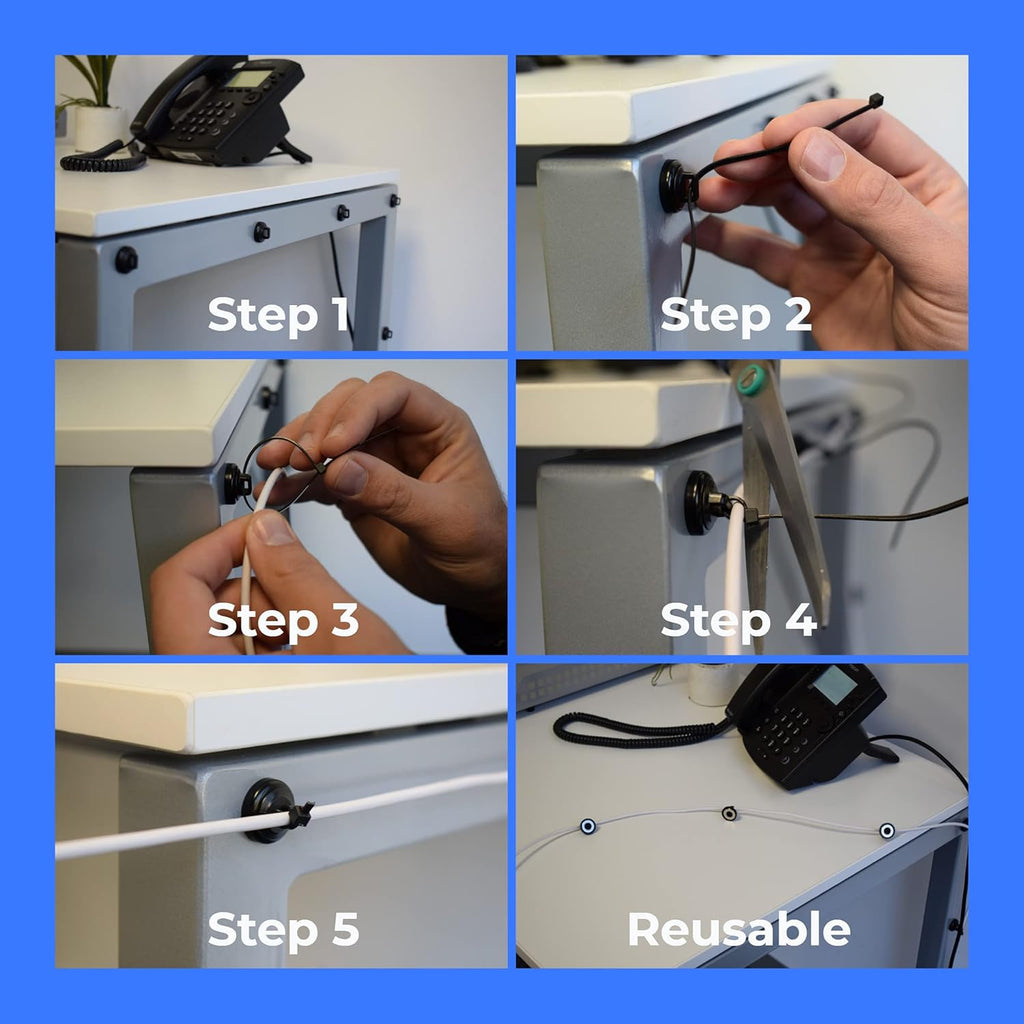 Step 1

Step 2

Step 3

Step 4

Step 5

Reusable